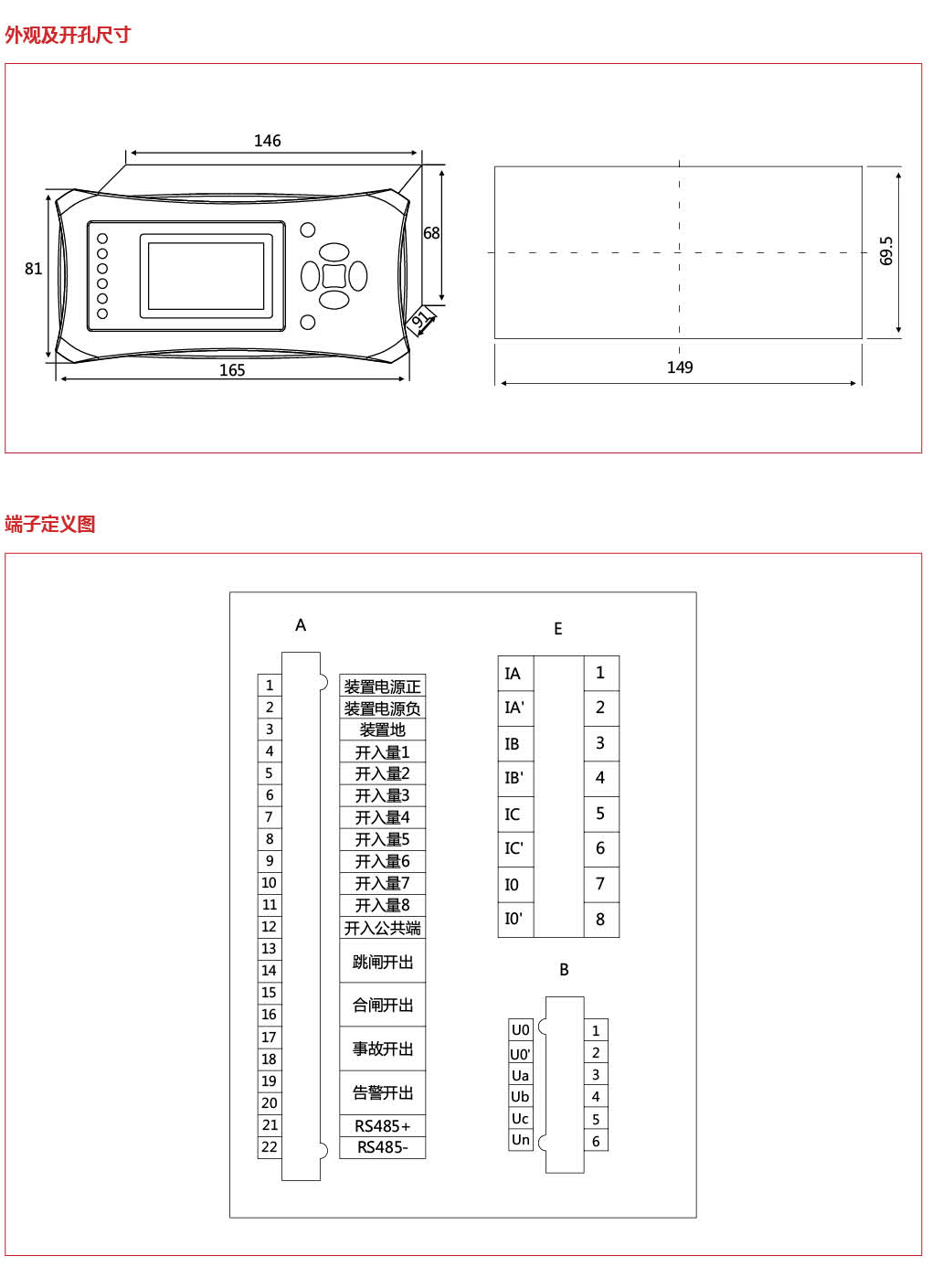 外观及开孔尺寸

146
81
68
91
165

69.5
149

端子定义图

A

| 1 | 装置电源正 |
|---|---|
| 2 | 装置电源负 |
| 3 | 装置地 |
| 4 | 开入量1 |
| 5 | 开入量2 |
| 6 | 开入量3 |
| 7 | 开入量4 |
| 8 | 开入量5 |
| 9 | 开入量6 |
| 10 | 开入量7 |
| 11 | 开入量8 |
| 12 | 开入公共端 |
| 13 | 跳闸开出 |
| 14 | 跳闸开出 |
| 15 | 合闸开出 |
| 16 | 合闸开出 |
| 17 | 事故开出 |
| 18 | 事故开出 |
| 19 | 告警开出 |
| 20 | 告警开出 |
| 21 | RS485+ |
| 22 | RS485- |

E

| IA | 1 |
|---|---|
| IA' | 2 |
| IB | 3 |
| IB' | 4 |
| IC | 5 |
| IC' | 6 |
| I0 | 7 |
| I0' | 8 |

B

| U0 | 1 |
|---|---|
| U0' | 2 |
| Ua | 3 |
| Ub | 4 |
| Uc | 5 |
| Un | 6 |