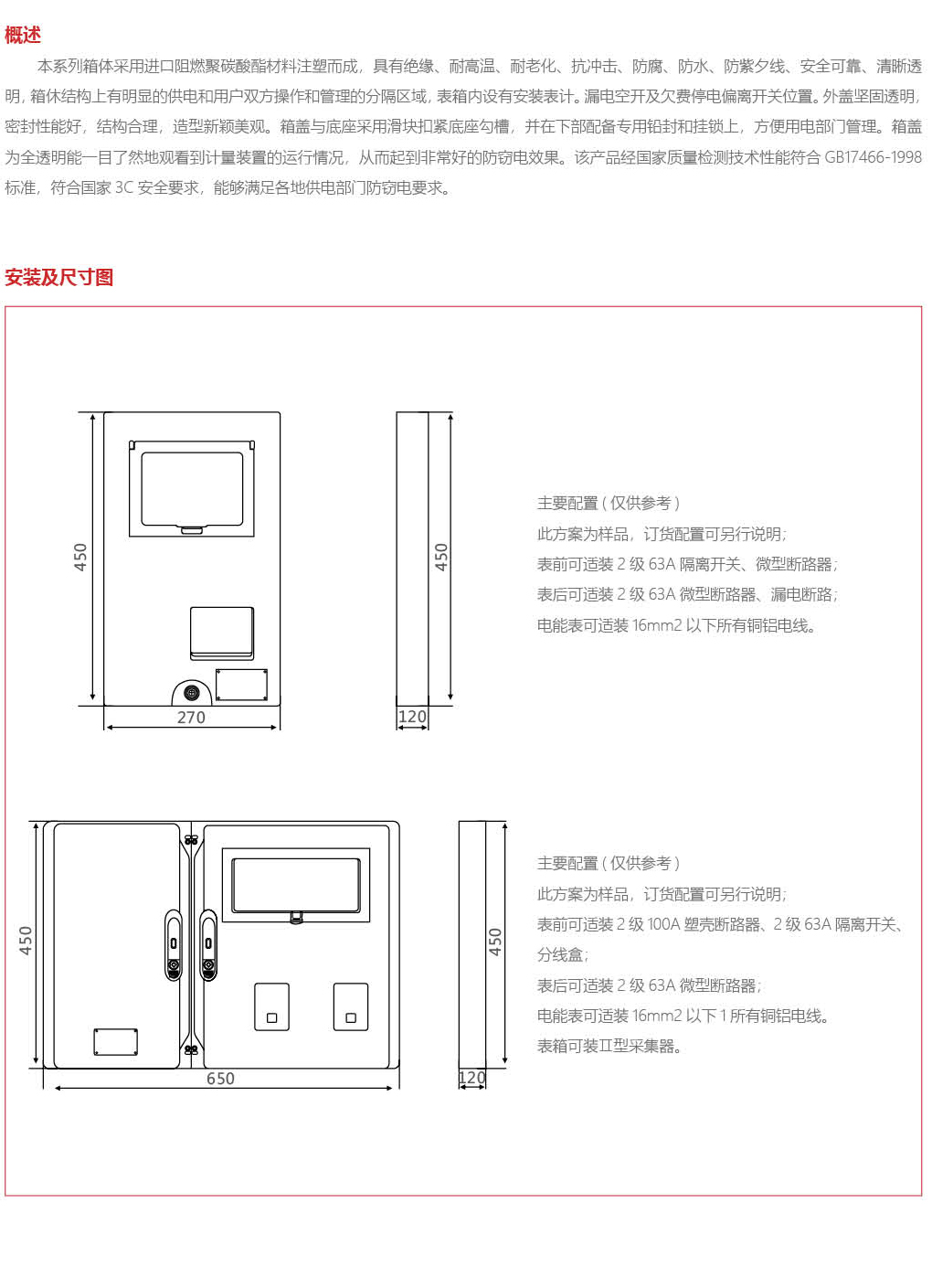 概述

本系列箱体采用进口阻燃聚碳酸酯材料注塑而成，具有绝缘、耐高温、耐老化、抗冲击、防腐、防水、防紫夕线、安全可靠、清晰透明，箱休结构上有明显的供电和用户双方操作和管理的分隔区域，表箱内设有安装表计。漏电空开及欠费停电偏离开关位置。外盖坚固透明，密封性能好，结构合理，造型新颖美观。箱盖与底座采用滑块扣紧底座勾槽，并在下部配备专用铅封和挂锁上，方便用电部门管理。箱盖为全透明能一目了然地观看到计量装置的运行情况，从而起到非常好的防窃电效果。该产品经国家质量检测技术性能符合 GB17466-1998 标准，符合国家 3C 安全要求，能够满足各地供电部门防窃电要求。

安装及尺寸图

450
270
450
120

主要配置（仅供参考）
此方案为样品，订货配置可另行说明；
表前可适装 2 级 63A 隔离开关、微型断路器；
表后可适装 2 级 63A 微型断路器、漏电断路；
电能表可适装 16mm2 以下所有铜铝电线。

450
650
450
120

主要配置（仅供参考）
此方案为样品，订货配置可另行说明；
表前可适装 2 级 100A 塑壳断路器、2 级 63A 隔离开关、分线盒；
表后可适装 2 级 63A 微型断路器；
电能表可适装 16mm2 以下 1 所有铜铝电线。
表箱可装Ⅱ型采集器。